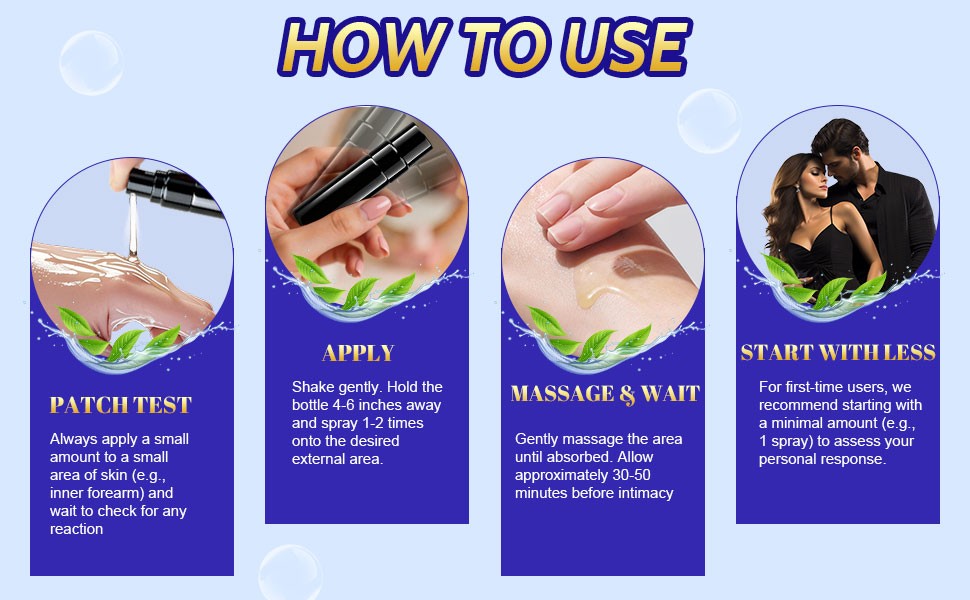 HOW TO USE

PATCH TEST

Always apply a small amount to a small area of skin (e.g., inner forearm) and wait to check for any reaction

APPLY

Shake gently. Hold the bottle 4-6 inches away and spray 1-2 times onto the desired external area.

MASSAGE & WAIT

Gently massage the area until absorbed. Allow approximately 30-50 minutes before intimacy

START WITH LESS

For first-time users, we recommend starting with a minimal amount (e.g., 1 spray) to assess your personal response.